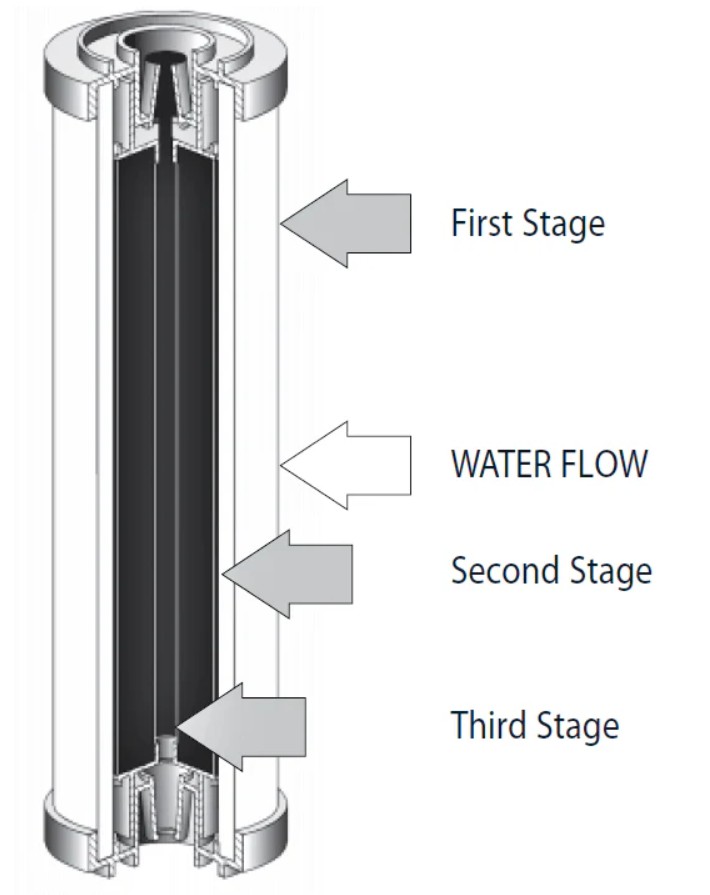 First Stage

WATER FLOW

Second Stage

Third Stage